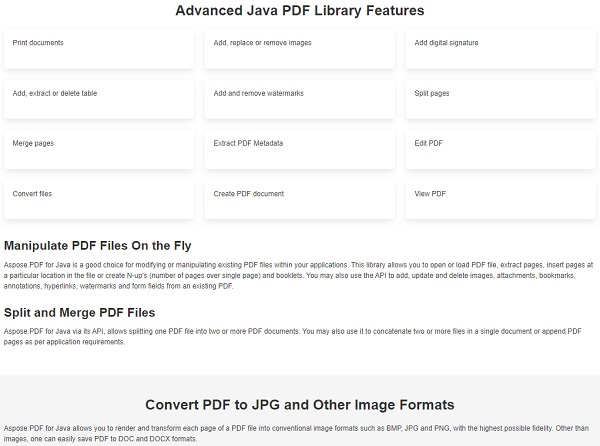 Advanced Java PDF Library Features

Print documents

Add, replace or remove images

Add digital signature

Add, extract or delete table

Add and remove watermarks

Split pages

Merge pages

Extract PDF Metadata

Edit PDF

Convert files

Create PDF document

View PDF

Manipulate PDF Files On the Fly

Aspose.PDF for Java is a good choice for modifying or manipulating existing PDF files within your applications. This library allows you to open or load PDF file, extract pages, insert pages at a particular location in the file or create N-up's (number of pages over single page) and booklets. You may also use the API to add, update and delete images, attachments, bookmarks, annotations, hyperlinks, watermarks and form fields from an existing PDF.

Split and Merge PDF Files

Aspose.PDF for Java via its API, allows splitting one PDF file into two or more PDF documents. You may also use it to concatenate two or more files in a single document or append PDF pages as per application requirements.

Convert PDF to JPG and Other Image Formats

Aspose.PDF for Java allows you to render and transform each page of a PDF file into conventional image formats such as BMP, JPG and PNG, with the highest possible fidelity. Other than images, one can easily save PDF to DOC and DOCX formats.