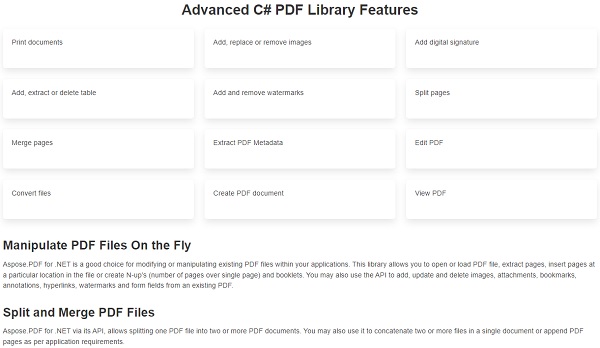 Advanced C# PDF Library Features

Print documents

Add, replace or remove images

Add digital signature

Add, extract or delete table

Add and remove watermarks

Split pages

Merge pages

Extract PDF Metadata

Edit PDF

Convert files

Create PDF document

View PDF

Manipulate PDF Files On the Fly

Aspose.PDF for .NET is a good choice for modifying or manipulating existing PDF files within your applications. This library allows you to open or load PDF file, extract pages, insert pages at a particular location in the file or create N-up's (number of pages over single page) and booklets. You may also use the API to add, update and delete images, attachments, bookmarks, annotations, hyperlinks, watermarks and form fields from an existing PDF.

Split and Merge PDF Files

Aspose.PDF for .NET via its API, allows splitting one PDF file into two or more PDF documents. You may also use it to concatenate two or more files in a single document or append PDF pages as per application requirements.